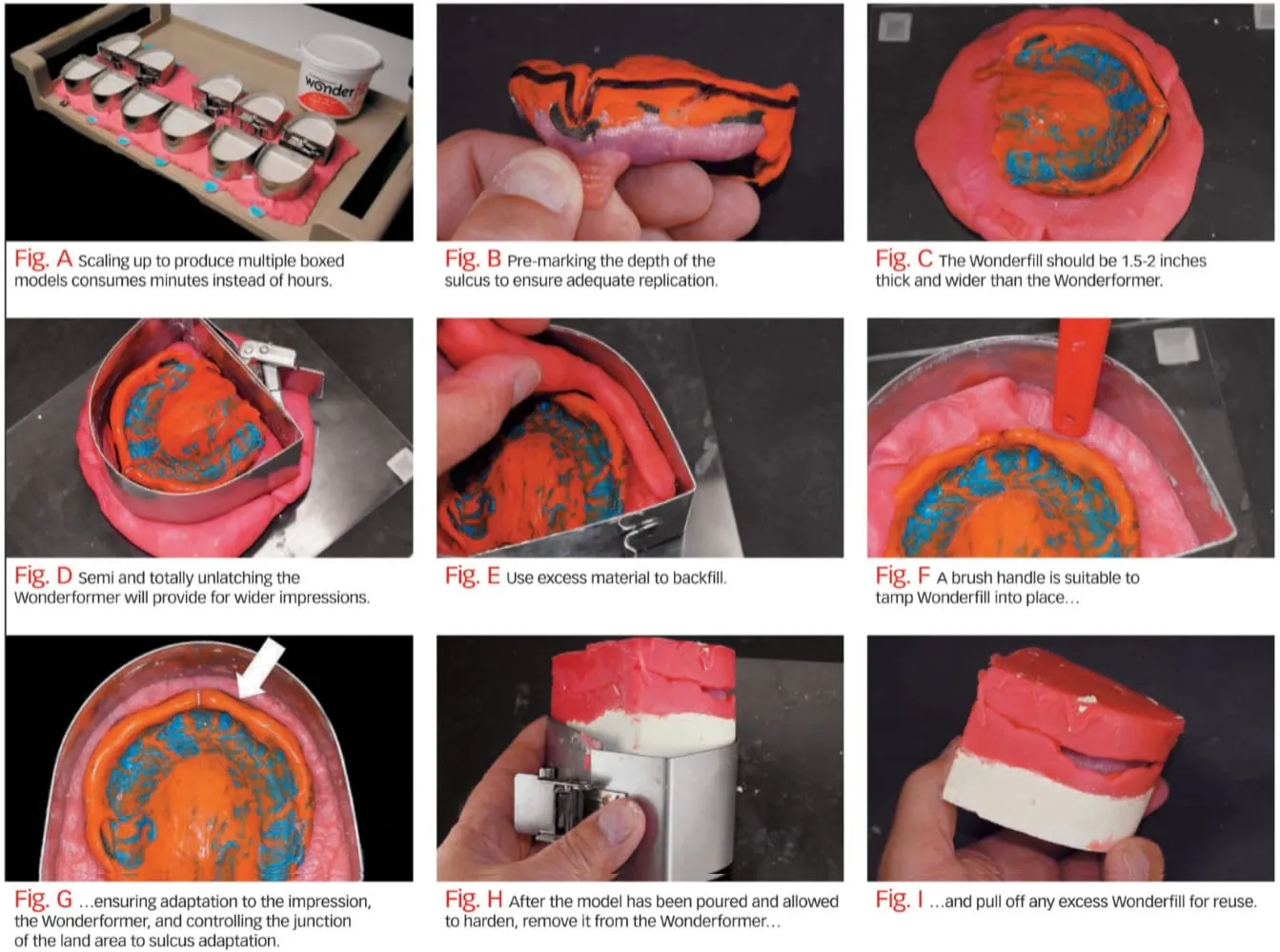 wonder

Fig. A Scaling up to produce multiple boxed models consumes minutes instead of hours.

Fig. B Pre-marking the depth of the sulcus to ensure adequate replication.

Fig. C The Wonderfill should be 1.5-2 inches thick and wider than the Wonderformer.

Fig. D Semi and totally unlatching the Wonderformer will provide for wider impressions.

Fig. E Use excess material to backfill.

Fig. F A brush handle is suitable to tamp Wonderfill into place…

Fig. G …ensuring adaptation to the impression, the Wonderformer, and controlling the junction of the land area to sulcus adaptation.

Fig. H After the model has been poured and allowed to harden, remove it from the Wonderformer…

Fig. I …and pull off any excess Wonderfill for reuse.